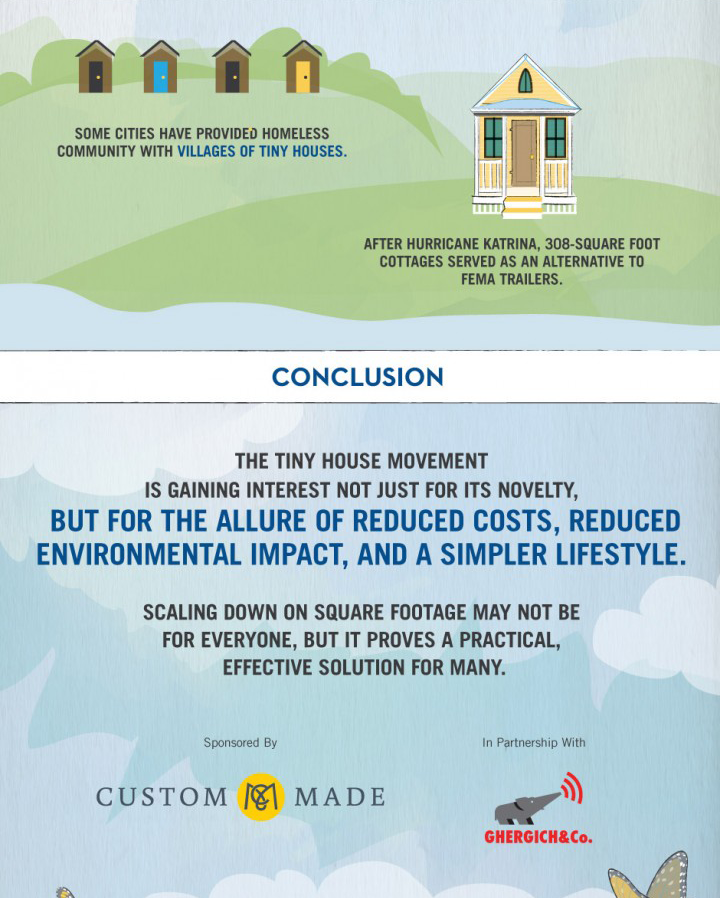 SOME CITIES HAVE PROVIDED HOMELESS COMMUNITY WITH VILLAGES OF TINY HOUSES.

AFTER HURRICANE KATRINA, 308-SQUARE FOOT COTTAGES SERVED AS AN ALTERNATIVE TO FEMA TRAILERS.

CONCLUSION

THE TINY HOUSE MOVEMENT IS GAINING INTEREST NOT JUST FOR ITS NOVELTY, BUT FOR THE ALLURE OF REDUCED COSTS, REDUCED ENVIRONMENTAL IMPACT, AND A SIMPLER LIFESTYLE.

SCALING DOWN ON SQUARE FOOTAGE MAY NOT BE FOR EVERYONE, BUT IT PROVES A PRACTICAL, EFFECTIVE SOLUTION FOR MANY.

Sponsored By

CUSTOM MADE

In Partnership With

GHERGICH&Co.